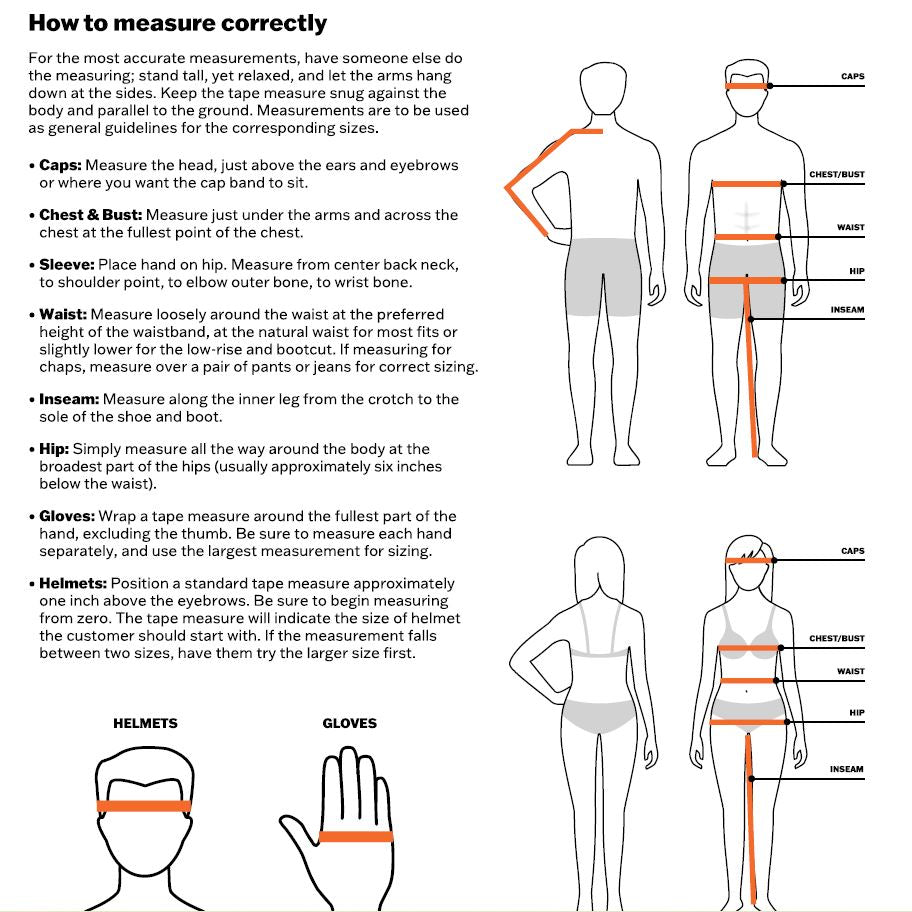 How to measure correctly

For the most accurate measurements, have someone else do the measuring; stand tall, yet relaxed, and let the arms hang down at the sides. Keep the tape measure snug against the body and parallel to the ground. Measurements are to be used as general guidelines for the corresponding sizes.

• Caps: Measure the head, just above the ears and eyebrows or where you want the cap band to sit.

• Chest & Bust: Measure just under the arms and across the chest at the fullest point of the chest.

• Sleeve: Place hand on hip. Measure from center back neck, to shoulder point, to elbow outer bone, to wrist bone.

• Waist: Measure loosely around the waist at the preferred height of the waistband, at the natural waist for most fits or slightly lower for the low-rise and bootcut. If measuring for chaps, measure over a pair of pants or jeans for correct sizing.

• Inseam: Measure along the inner leg from the crotch to the sole of the shoe and boot.

• Hip: Simply measure all the way around the body at the broadest part of the hips (usually approximately six inches below the waist).

• Gloves: Wrap a tape measure around the fullest part of the hand, excluding the thumb. Be sure to measure each hand separately, and use the largest measurement for sizing.

• Helmets: Position a standard tape measure approximately one inch above the eyebrows. Be sure to begin measuring from zero. The tape measure will indicate the size of helmet the customer should start with. If the measurement falls between two sizes, have them try the larger size first.

HELMETS

GLOVES

CAPS

CHEST/BUST

WAIST

HIP

INSEAM

CAPS

CHEST/BUST

WAIST

HIP

INSEAM